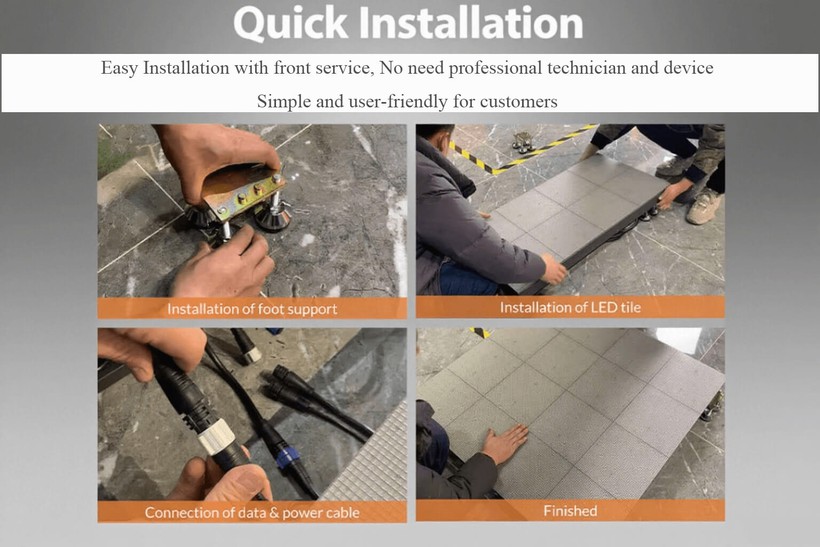 Quick Installation

Easy Installation with front service, No need professional technician and device

Simple and user-friendly for customers

Installation of foot support

Installation of LED tile

Connection of data & power cable

Finished